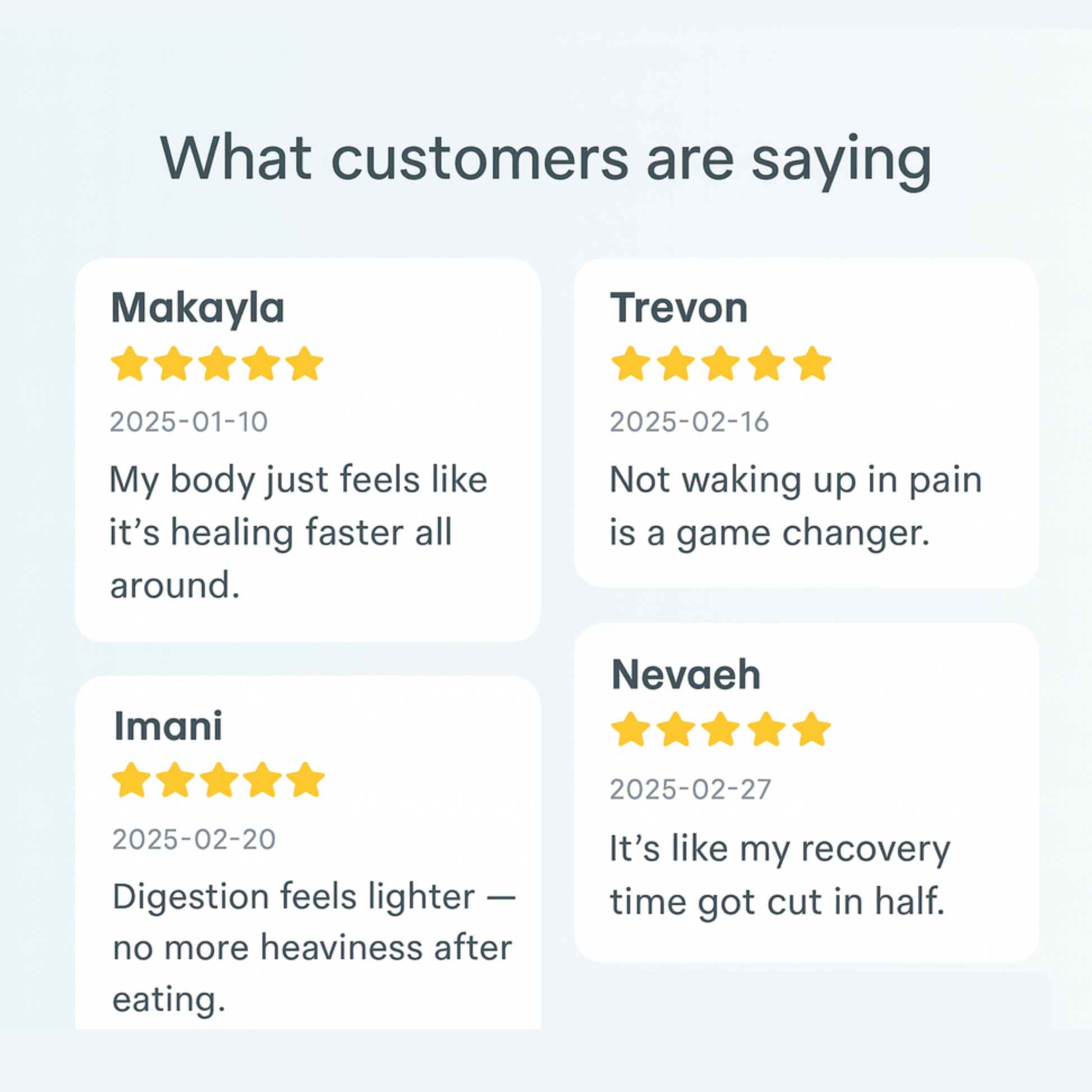 What customers are saying

Makayla

2025-01-10

My body just feels like it's healing faster all around.

Imani

2025-02-20

Digestion feels lighter — no more heaviness after eating.

Trevon

2025-02-16

Not waking up in pain is a game changer.

Nevaeh

2025-02-27

It's like my recovery time got cut in half.